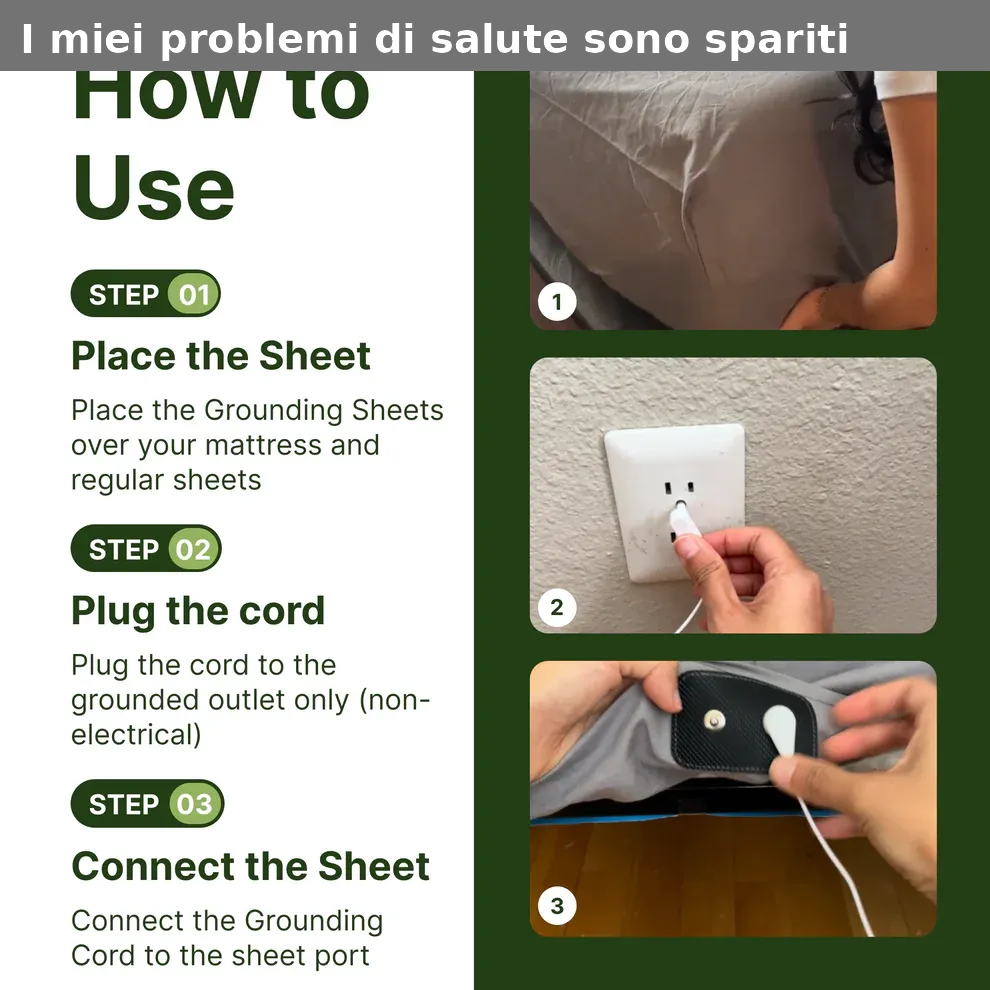 I miei problemi di salute sono spariti

How to Use

STEP 01

Place the Sheet

Place the Grounding Sheets over your mattress and regular sheets

STEP 02

Plug the cord

Plug the cord to the grounded outlet only (non-electrical)

STEP 03

Connect the Sheet

Connect the Grounding Cord to the sheet port

1

2

3