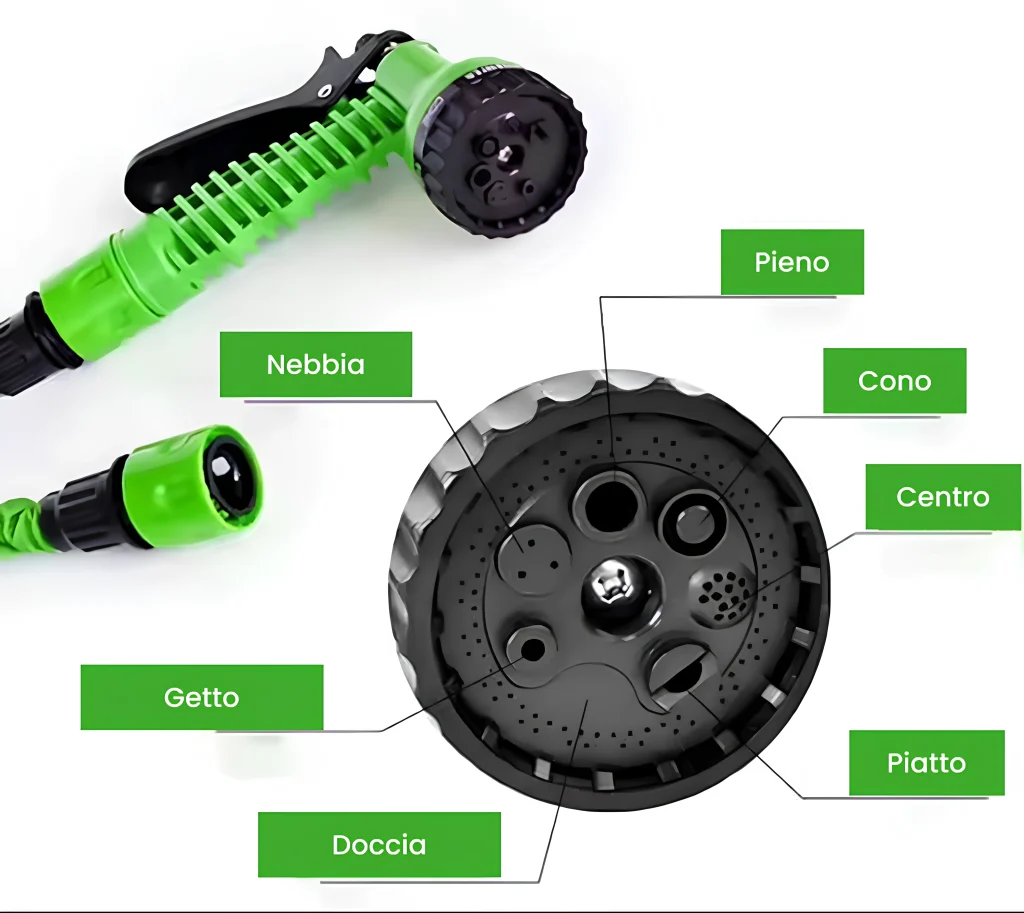 Pieno

Nebbia

Cono

Centro

Getto

Piatto

Doccia